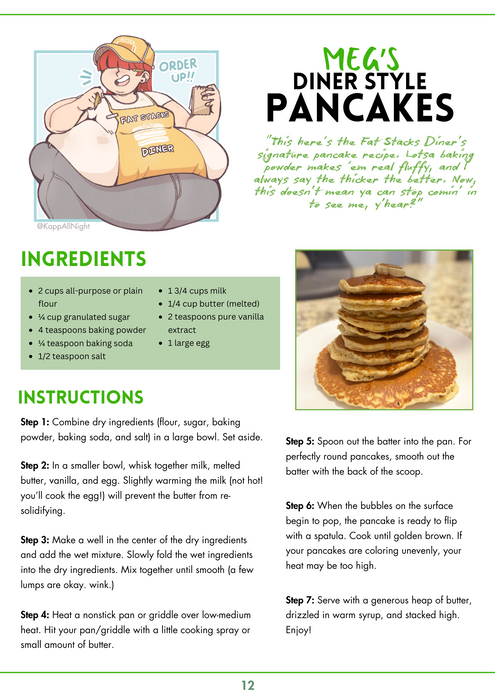 ORDER UP!!

FAT STACKS

DINER

@KappAllNight

MEG'S
DINER STYLE
PANCAKES

"This here's the Fat Stacks Diner's signature pancake recipe. Lotsa baking powder makes 'em real fluffy, and I always say the thicker the better. Now, this doesn't mean ya can stop comin' in to see me, y'hear?"

INGREDIENTS

- 2 cups all-purpose or plain flour
- ¼ cup granulated sugar
- 4 teaspoons baking powder
- ¼ teaspoon baking soda
- 1/2 teaspoon salt
- 1 3/4 cups milk
- 1/4 cup butter (melted)
- 2 teaspoons pure vanilla extract
- 1 large egg

INSTRUCTIONS

Step 1: Combine dry ingredients (flour, sugar, baking powder, baking soda, and salt) in a large bowl. Set aside.

Step 2: In a smaller bowl, whisk together milk, melted butter, vanilla, and egg. Slightly warming the milk (not hot! you'll cook the egg!) will prevent the butter from re-solidifying.

Step 3: Make a well in the center of the dry ingredients and add the wet mixture. Slowly fold the wet ingredients into the dry ingredients. Mix together until smooth (a few lumps are okay. wink.)

Step 4: Heat a nonstick pan or griddle over low-medium heat. Hit your pan/griddle with a little cooking spray or small amount of butter.

Step 5: Spoon out the batter into the pan. For perfectly round pancakes, smooth out the batter with the back of the scoop.

Step 6: When the bubbles on the surface begin to pop, the pancake is ready to flip with a spatula. Cook until golden brown. If your pancakes are coloring unevenly, your heat may be too high.

Step 7: Serve with a generous heap of butter, drizzled in warm syrup, and stacked high. Enjoy!

12